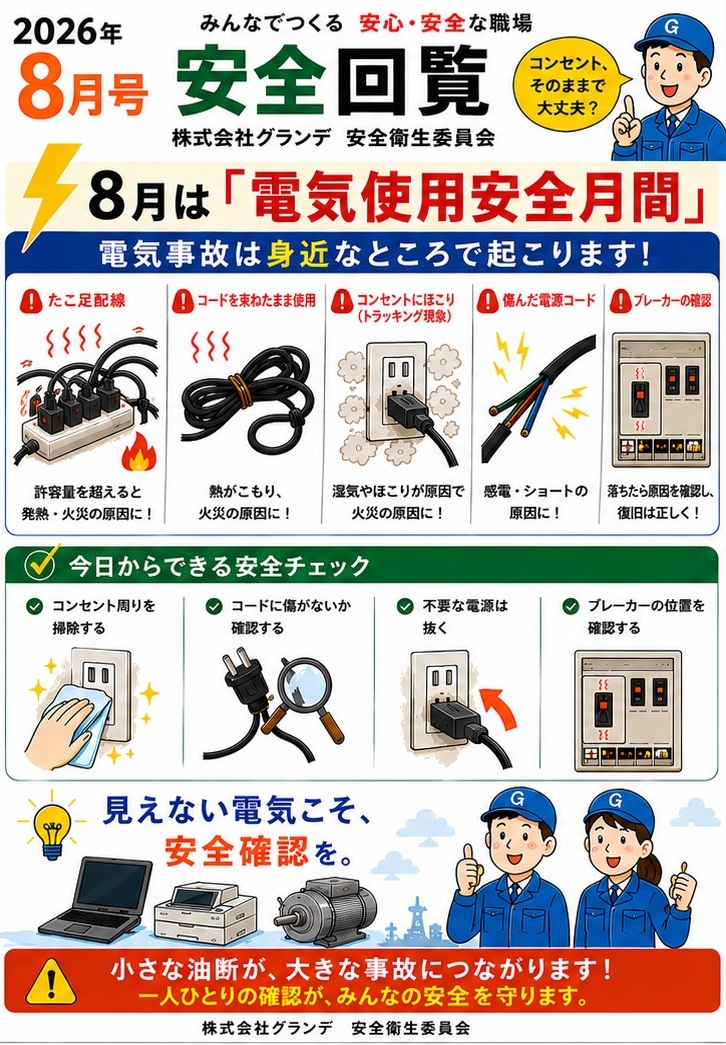 2026年
8月号

みんなでつくる 安心・安全な職場
安全回覧
株式会社グランデ 安全衛生委員会

コンセント、そのままで大丈夫？

G

8月は「電気使用安全月間」

電気事故は身近なところで起こります！

たこ足配線
許容量を超えると発熱・火災の原因に！

コードを束ねたまま使用
熱がこもり、火災の原因に！

コンセントにほこり（トラッキング現象）
湿気やほこりが原因で火災の原因に！

傷んだ電源コード
感電・ショートの原因に！

ブレーカーの確認
落ちたら原因を確認し、復旧は正しく！

今日からできる安全チェック

コンセント周りを掃除する

コードに傷がないか確認する

不要な電源は抜く

ブレーカーの位置を確認する

見えない電気こそ、安全確認を。

G G

小さな油断が、大きな事故につながります！
一人ひとりの確認が、みんなの安全を守ります。

株式会社グランデ 安全衛生委員会